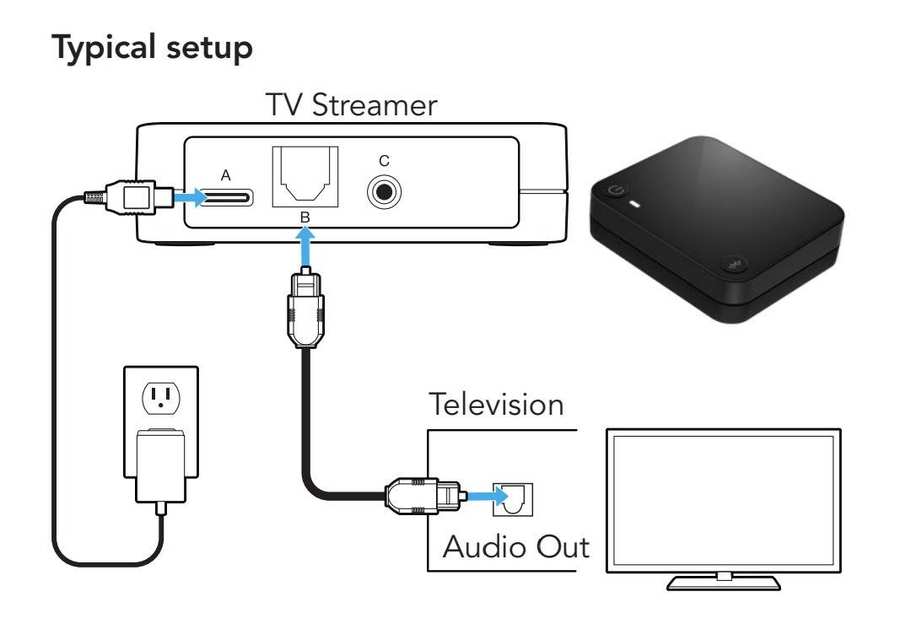 Typical setup

TV Streamer

A

B

C

Television

Audio Out